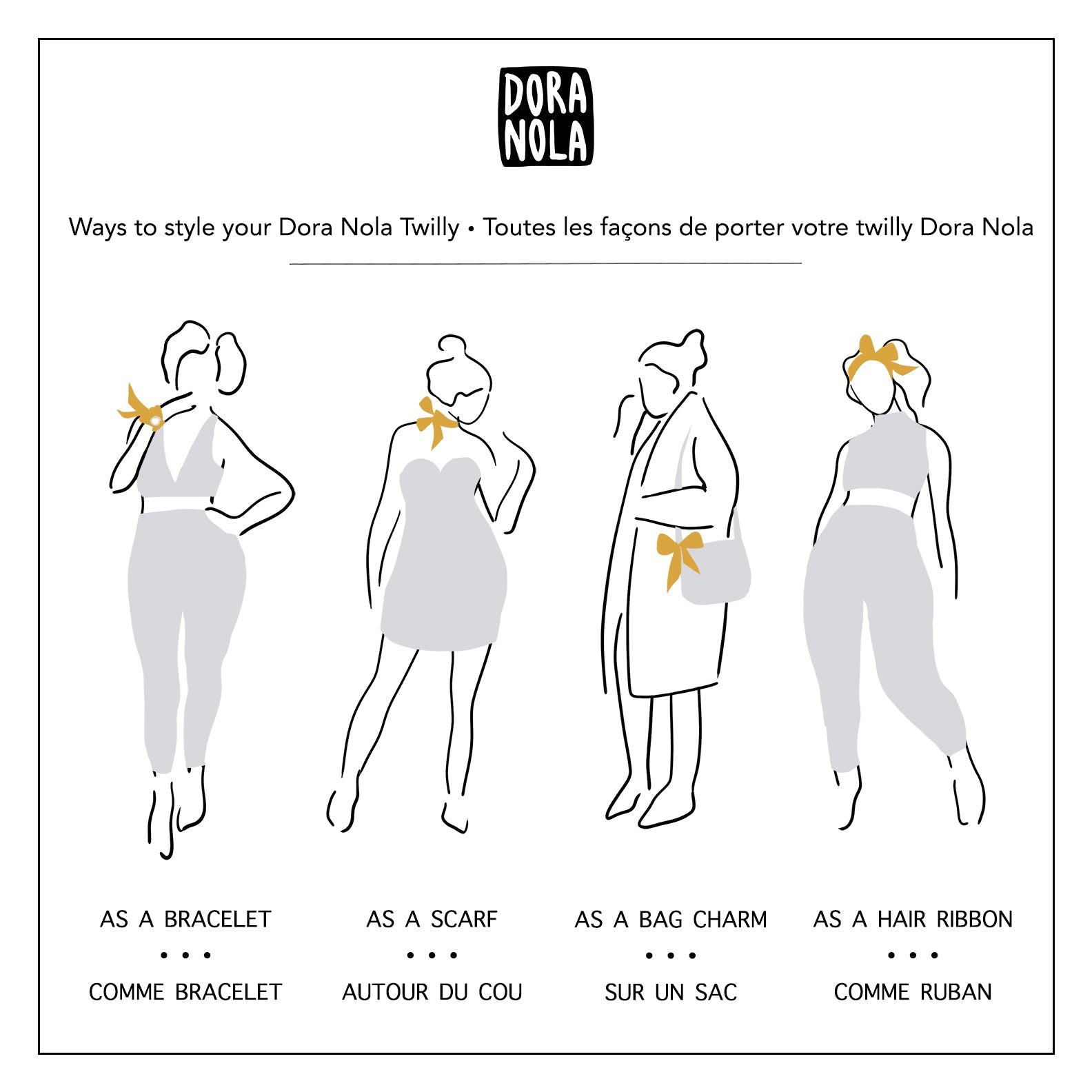 DORA NOLA

Ways to style your Dora Nola Twilly • Toutes les façons de porter votre twilly Dora Nola

AS A BRACELET
• • •
COMME BRACELET

AS A SCARF
• • •
AUTOUR DU COU

AS A BAG CHARM
• • •
SUR UN SAC

AS A HAIR RIBBON
• • •
COMME RUBAN